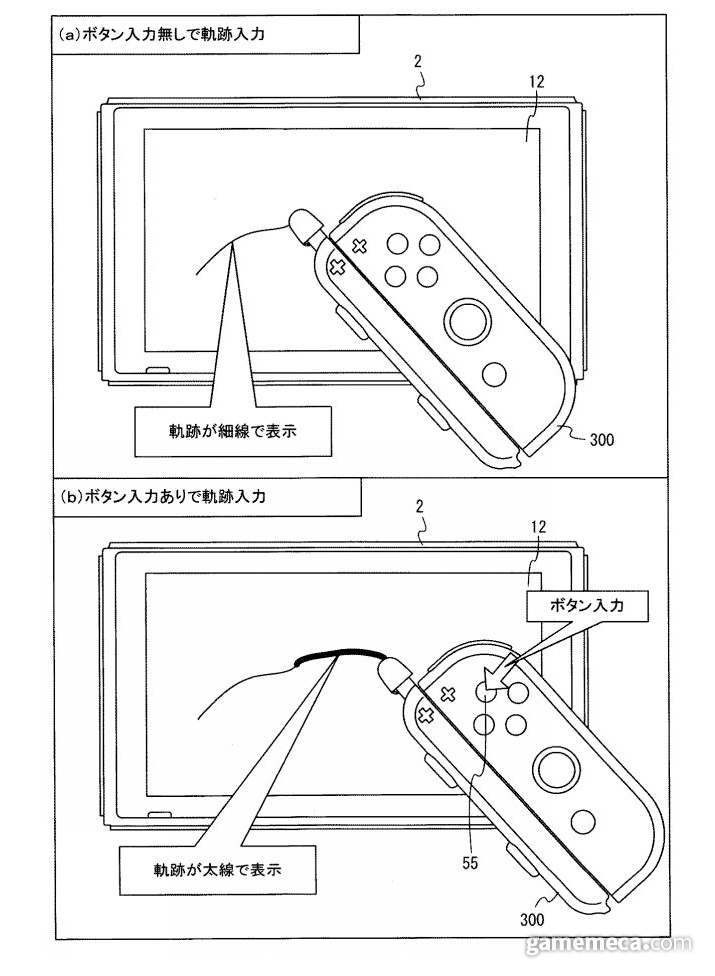 (a)ボタン入力無しで軌跡入力

2

12

軌跡が細線で表示

300

(b)ボタン入力ありで軌跡入力

2

12

ボタン入力

軌跡が太線で表示

55

300

gamemeca.com