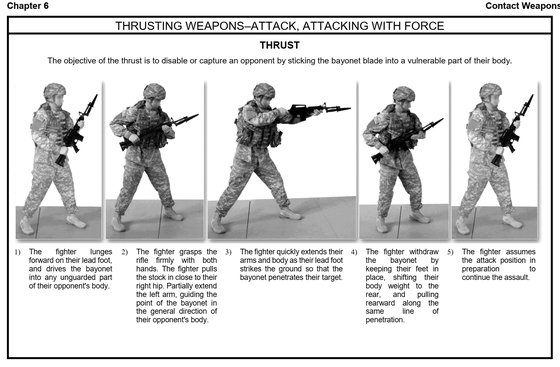 Chapter 6

Contact Weapons

THRUSTING WEAPONS–ATTACK, ATTACKING WITH FORCE

THRUST

The objective of the thrust is to disable or capture an opponent by sticking the bayonet blade into a vulnerable part of their body.

1) The fighter lunges forward on their lead foot, and drives the bayonet into any unguarded part of their opponent's body.

2) The fighter grasps the rifle firmly with both hands. The fighter pulls the stock in close to their right hip. Partially extend the left arm, guiding the point of the bayonet in the general direction of their opponent's body.

3) The fighter quickly extends their arms and body as their lead foot strikes the ground so that the bayonet penetrates their target.

4) The fighter withdraw the bayonet by keeping their feet in place, shifting their body weight to the rear, and pulling rearward along the same line of penetration.

5) The fighter assumes the attack position in preparation to continue the assault.