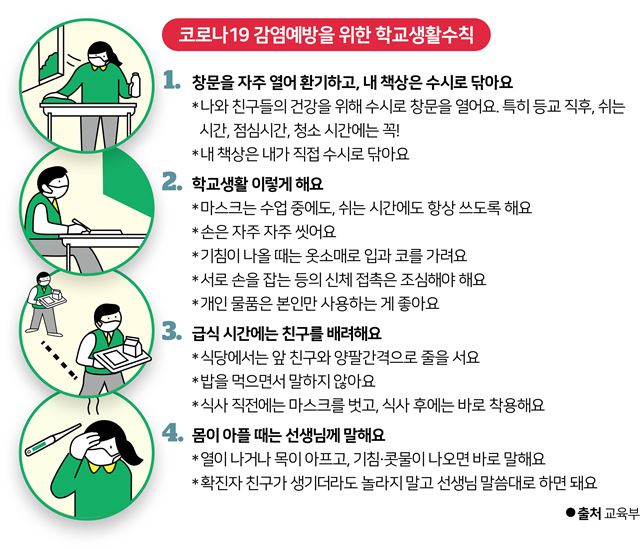 코로나19 감염예방을 위한 학교생활수칙

1. 창문을 자주 열어 환기하고, 내 책상은 수시로 닦아요
*나와 친구들의 건강을 위해 수시로 창문을 열어요. 특히 등교 직후, 쉬는 시간, 점심시간, 청소 시간에는 꼭!
*내 책상은 내가 직접 수시로 닦아요

2. 학교생활 이렇게 해요
*마스크는 수업 중에도, 쉬는 시간에도 항상 쓰도록 해요
*손은 자주 자주 씻어요
*기침이 나올 때는 옷소매로 입과 코를 가려요
*서로 손을 잡는 등의 신체 접촉은 조심해야 해요
*개인 물품은 본인만 사용하는 게 좋아요

3. 급식 시간에는 친구를 배려해요
*식당에서는 앞 친구와 양팔간격으로 줄을 서요
*밥을 먹으면서 말하지 않아요
*식사 직전에는 마스크를 벗고, 식사 후에는 바로 착용해요

4. 몸이 아플 때는 선생님께 말해요
*열이 나거나 목이 아프고, 기침·콧물이 나오면 바로 말해요
*확진자 친구가 생기더라도 놀라지 말고 선생님 말씀대로 하면 돼요

●출처 교육부