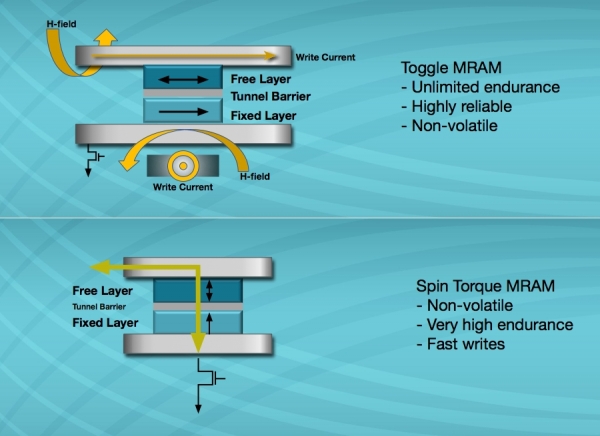 H-field

Write Current

Free Layer

Tunnel Barrier

Fixed Layer

H-field

Write Current

Toggle MRAM
- Unlimited endurance
- Highly reliable
- Non-volatile

Free Layer

Tunnel Barrier

Fixed Layer

Spin Torque MRAM
- Non-volatile
- Very high endurance
- Fast writes