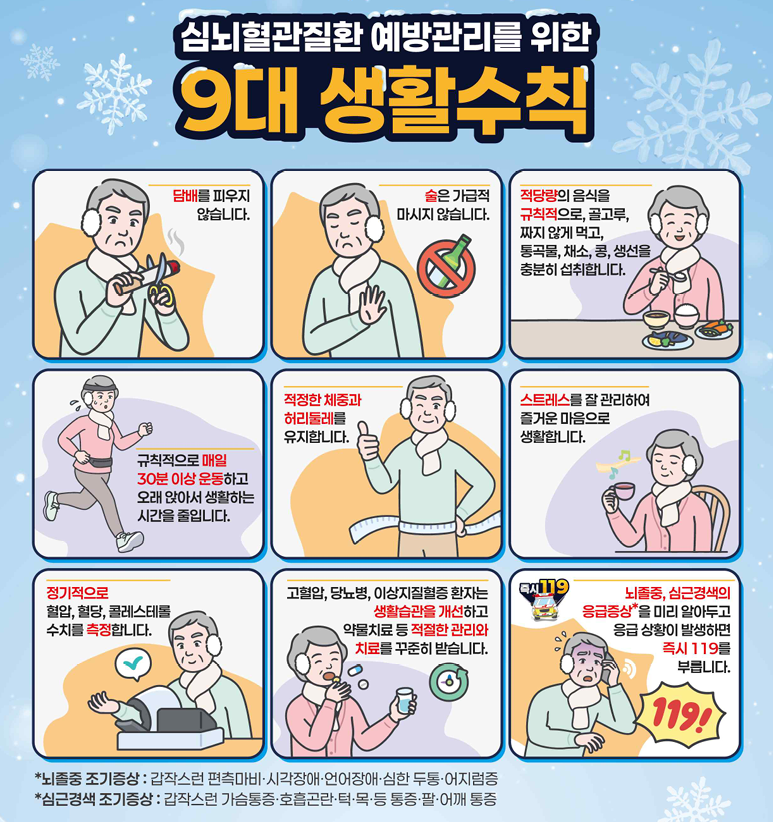 심뇌혈관질환 예방관리를 위한

9대 생활수칙

담배를 피우지 않습니다.

술은 가급적 마시지 않습니다.

적당량의 음식을 규칙적으로, 골고루, 짜지 않게 먹고, 통곡물, 채소, 콩, 생선을 충분히 섭취합니다.

규칙적으로 매일 30분 이상 운동하고 오래 앉아서 생활하는 시간을 줄입니다.

적정한 체중과 허리둘레를 유지합니다.

스트레스를 잘 관리하여 즐거운 마음으로 생활합니다.

정기적으로 혈압, 혈당, 콜레스테롤 수치를 측정합니다.

고혈압, 당뇨병, 이상지질혈증 환자는 생활습관을 개선하고 약물치료 등 적절한 관리와 치료를 꾸준히 받습니다.

즉시 119

뇌졸중, 심근경색의 응급증상*을 미리 알아두고 응급 상황이 발생하면 즉시 119를 부릅니다.

119!

*뇌졸중 조기증상 : 갑작스런 편측마비·시각장애·언어장애·심한 두통·어지럼증
*심근경색 조기증상 : 갑작스런 가슴통증·호흡곤란·턱·목·등 통증·팔·어깨 통증