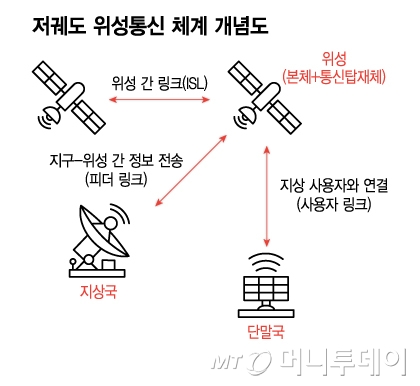 저궤도 위성통신 체계 개념도

위성 간 링크(ISL)

위성
(본체+통신탑재체)

지구–위성 간 정보 전송
(피더 링크)

지상 사용자와 연결
(사용자 링크)

지상국

단말국

MT 머니투데이