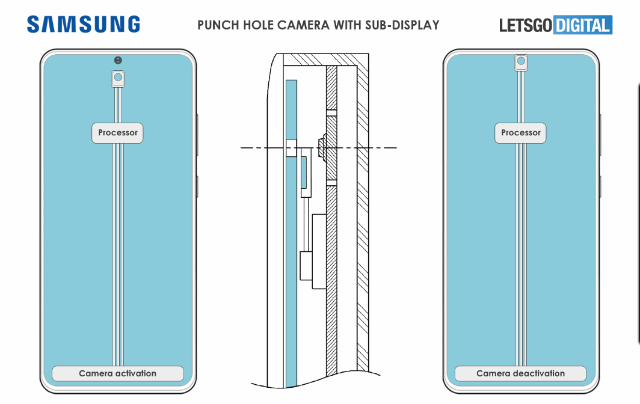 SAMSUNG

PUNCH HOLE CAMERA WITH SUB-DISPLAY

LETSGO DIGITAL

Processor

Camera activation

Processor

Camera deactivation