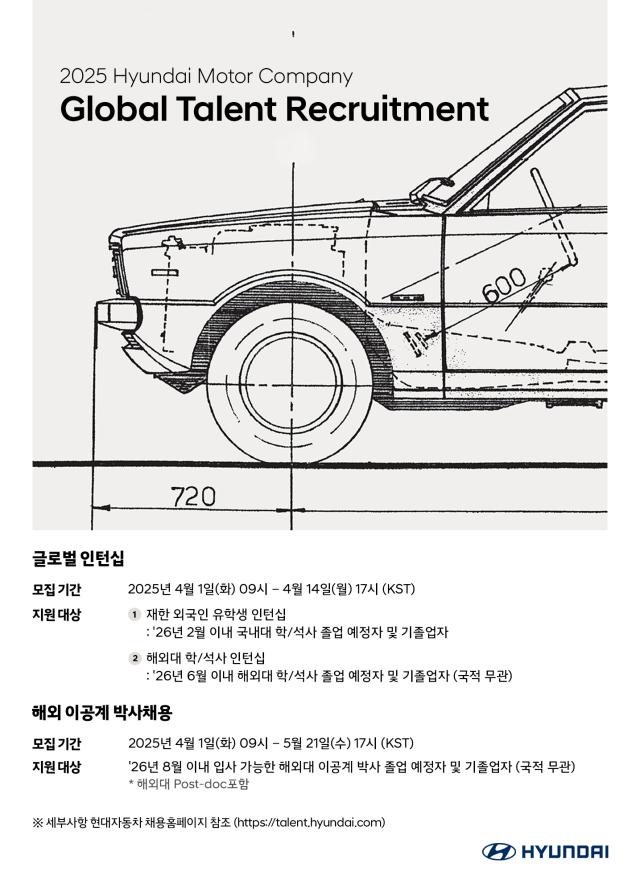 2025 Hyundai Motor Company
Global Talent Recruitment

600

720

글로벌 인턴십

모집 기간 2025년 4월 1일(화) 09시 – 4월 14일(월) 17시 (KST)

지원 대상 1 재한 외국인 유학생 인턴십
: '26년 2월 이내 국내대 학/석사 졸업 예정자 및 기졸업자

2 해외대 학/석사 인턴십
: '26년 6월 이내 해외대 학/석사 졸업 예정자 및 기졸업자 (국적 무관)

해외 이공계 박사채용

모집 기간 2025년 4월 1일(화) 09시 – 5월 21일(수) 17시 (KST)

지원 대상 '26년 8월 이내 입사 가능한 해외대 이공계 박사 졸업 예정자 및 기졸업자 (국적 무관)
* 해외대 Post-doc포함

※ 세부사항 현대자동차 채용홈페이지 참조 (https://talent.hyundai.com)

HYUNDAI